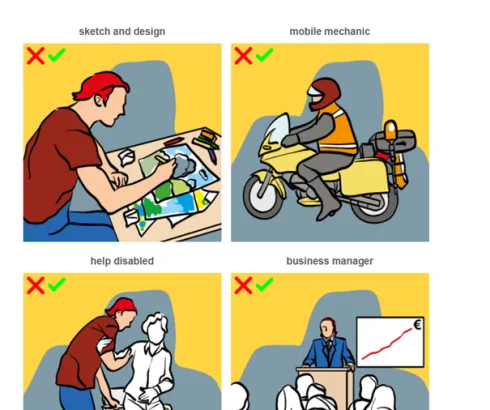 sketch and design

mobile mechanic

help disabled

business manager

€